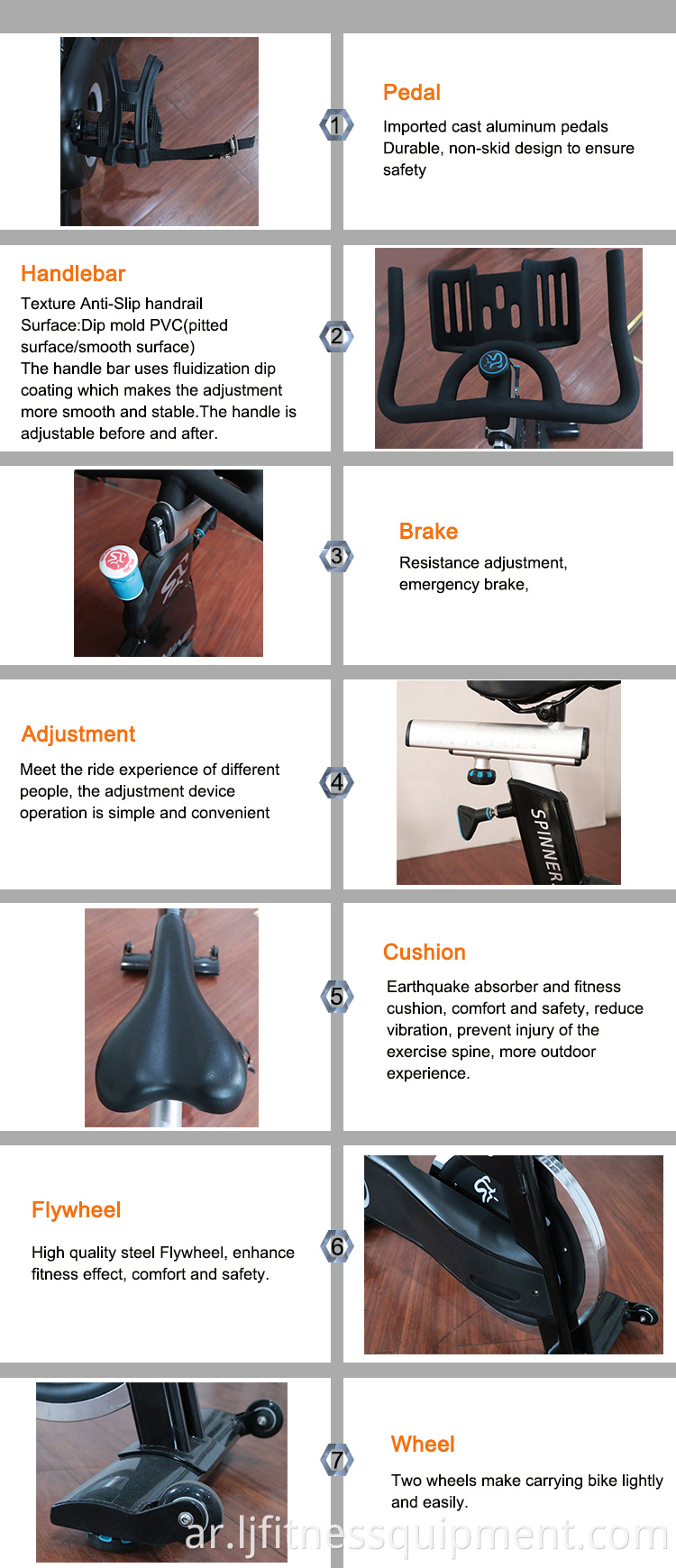 1

Pedal

Imported cast aluminum pedals
Durable, non-skid design to ensure safety

Handlebar

Texture Anti-Slip handrail
Surface:Dip mold PVC(pitted surface/smooth surface)
The handle bar uses fluidization dip coating which makes the adjustment more smooth and stable.The handle is adjustable before and after.

2

3

Brake

Resistance adjustment, emergency brake,

Adjustment

Meet the ride experience of different people, the adjustment device operation is simple and convenient

4

SPINNER

5

Cushion

Earthquake absorber and fitness cushion, comfort and safety, reduce vibration, prevent injury of the exercise spine, more outdoor experience.

Flywheel

High quality steel Flywheel, enhance fitness effect, comfort and safety.

6

7

Wheel

Two wheels make carrying bike lightly and easily.

ar.ljfitnessquipment.com